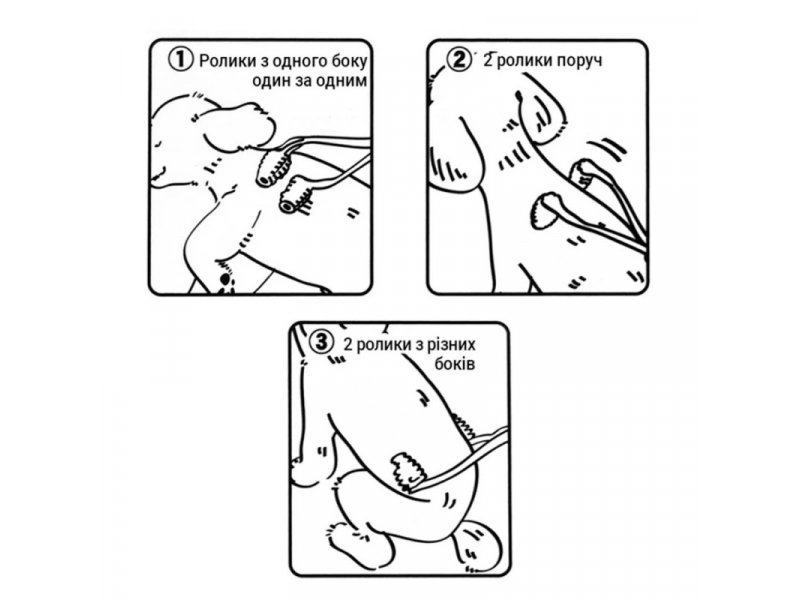 ① Ролики з одного боку один за одним

② 2 ролики поруч

③ 2 ролики з різних боків