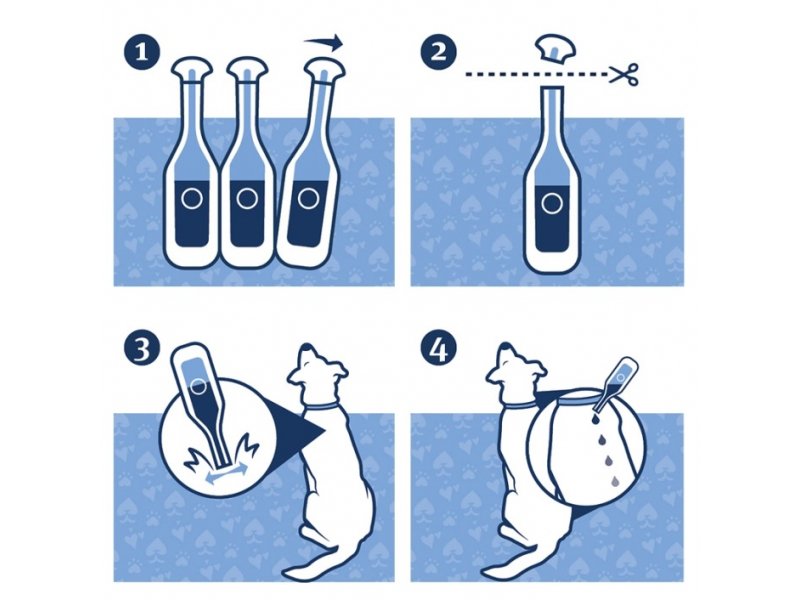 1

2

3

4