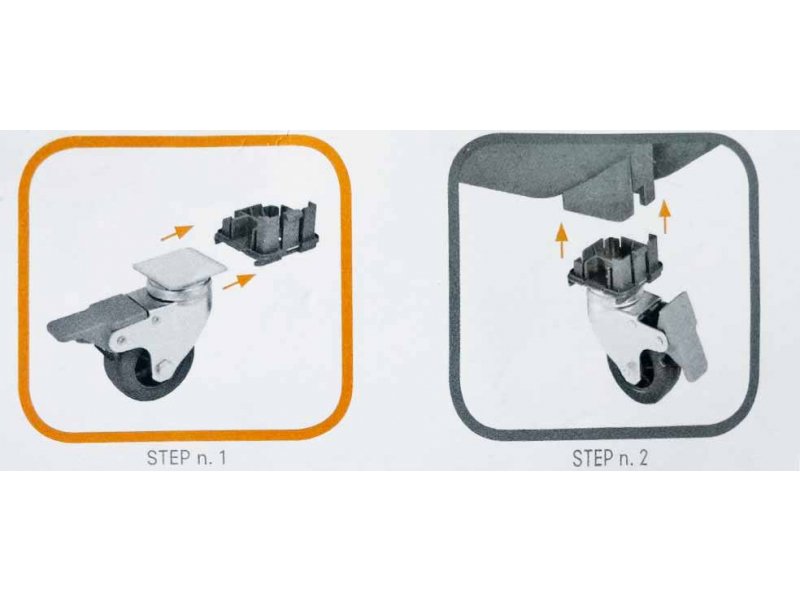 STEP n. 1

STEP n. 2