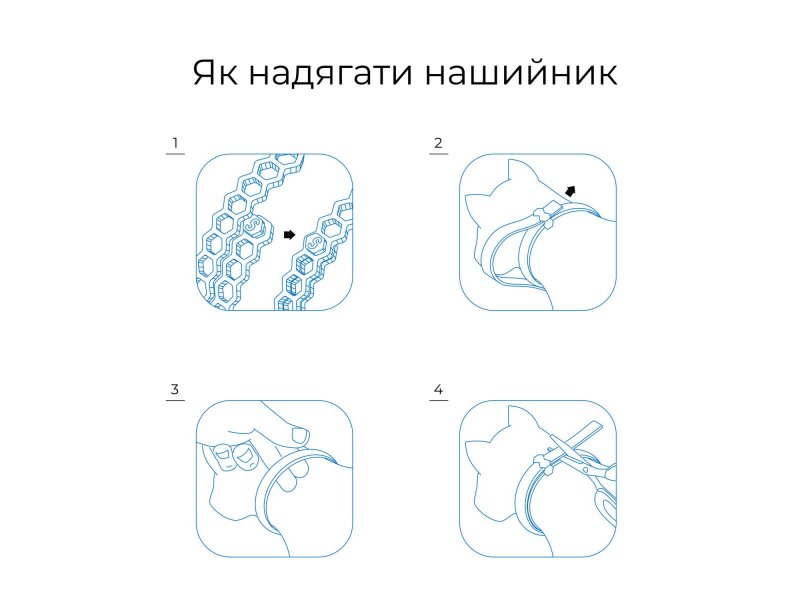 Як надягати нашийник

1

2

3

4