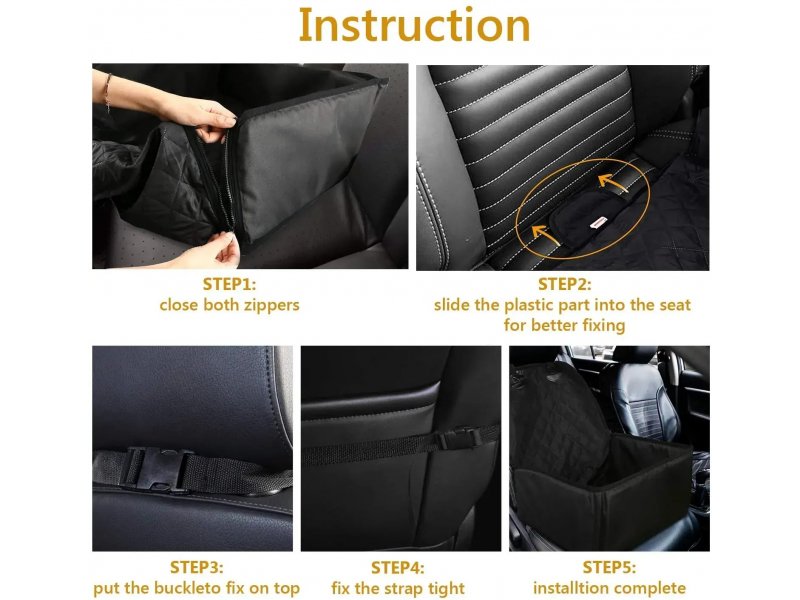 Instruction

STEP1:
close both zippers

STEP2:
slide the plastic part into the seat for better fixing

STEP3:
put the buckleto fix on top

STEP4:
fix the strap tight

STEP5:
installtion complete