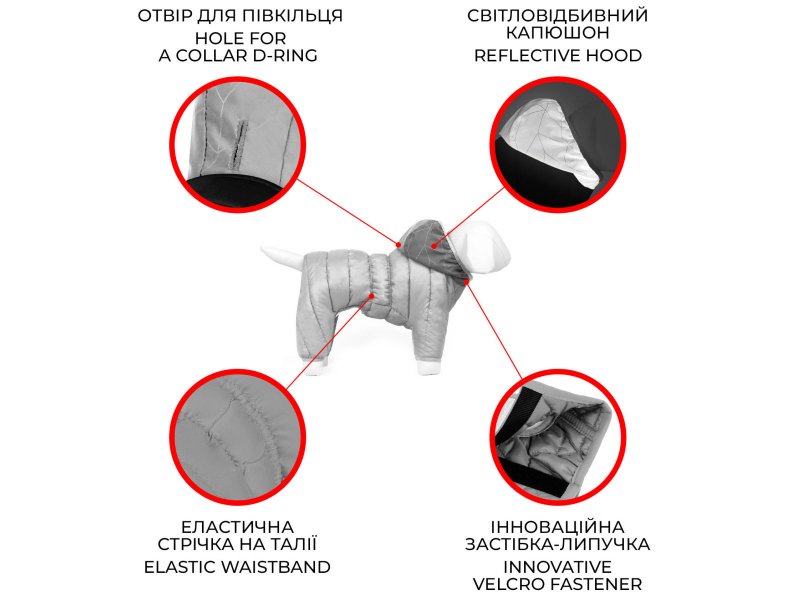 ОТВІР ДЛЯ ПІВКІЛЬЦЯ
HOLE FOR
A COLLAR D-RING

СВІТЛОВІДБИВНИЙ
КАПЮШОН
REFLECTIVE HOOD

ЕЛАСТИЧНА
СТРІЧКА НА ТАЛІЇ
ELASTIC WAISTBAND

ІННОВАЦІЙНА
ЗАСТІБКА-ЛИПУЧКА
INNOVATIVE
VELCRO FASTENER